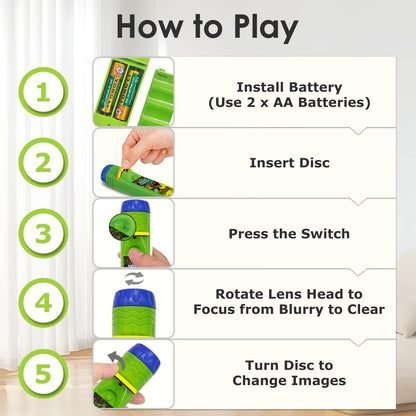 How to Play

1

Install Battery
(Use 2 x AA Batteries)

2

Insert Disc

3

Press the Switch

4

Rotate Lens Head to
Focus from Blurry to Clear

5

Turn Disc to
Change Images