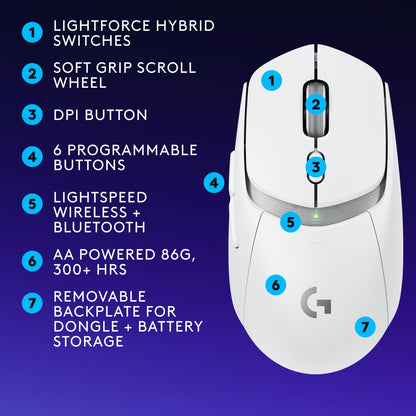 1 LIGHTFORCE HYBRID SWITCHES

2 SOFT GRIP SCROLL WHEEL

3 DPI BUTTON

4 6 PROGRAMMABLE BUTTONS

5 LIGHTSPEED WIRELESS + BLUETOOTH

6 AA POWERED 86G, 300+ HRS

7 REMOVABLE BACKPLATE FOR DONGLE + BATTERY STORAGE

1

2

3

4

5

6

G

7