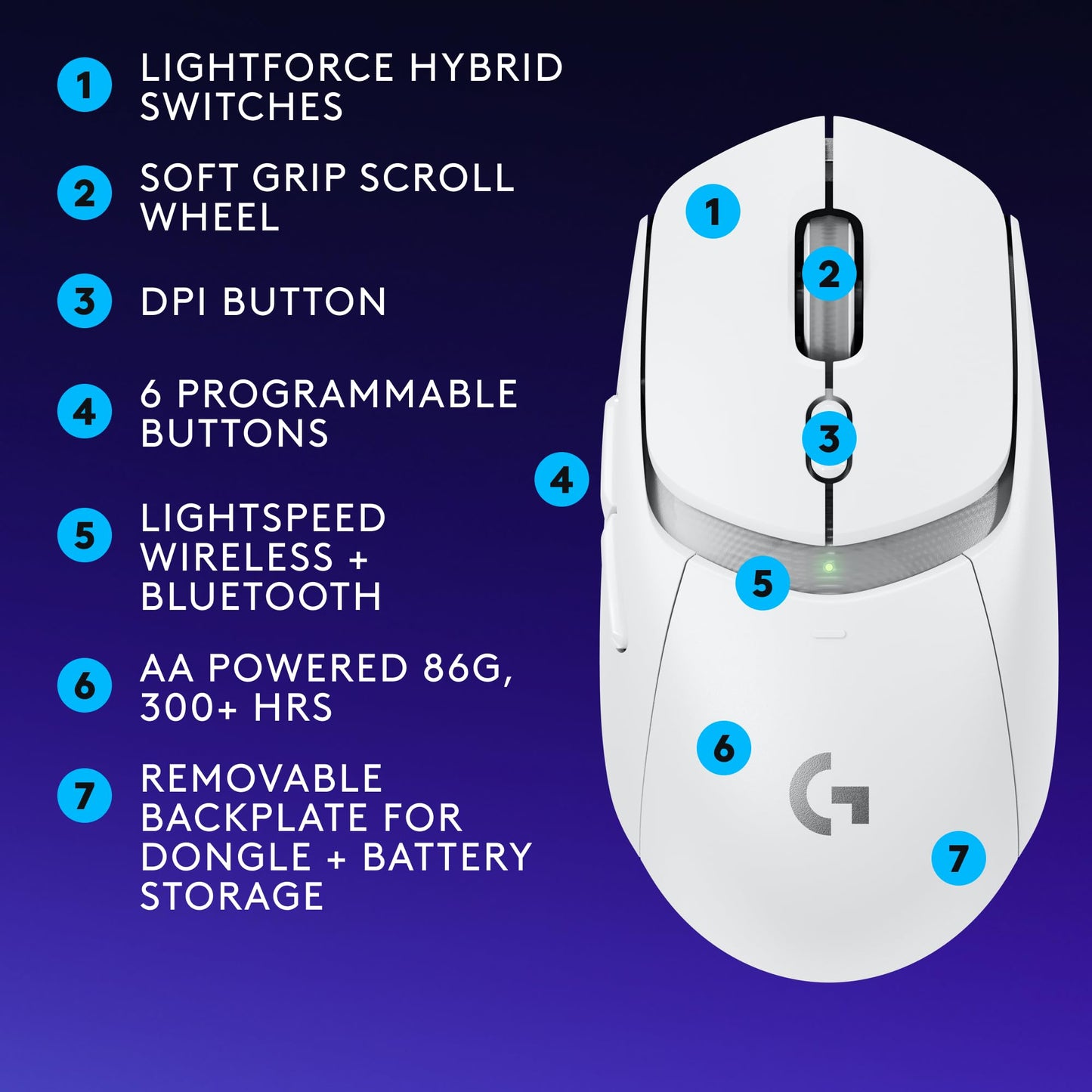 1 LIGHTFORCE HYBRID SWITCHES

2 SOFT GRIP SCROLL WHEEL

3 DPI BUTTON

4 6 PROGRAMMABLE BUTTONS

5 LIGHTSPEED WIRELESS + BLUETOOTH

6 AA POWERED 86G, 300+ HRS

7 REMOVABLE BACKPLATE FOR DONGLE + BATTERY STORAGE

1
2
3
4
5
6
G
7