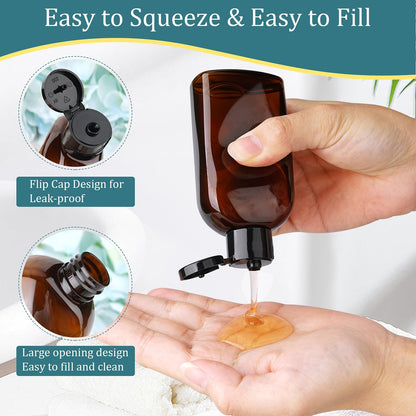 Easy to Squeeze & Easy to Fill

Flip Cap Design for Leak-proof

Large opening design
Easy to fill and clean