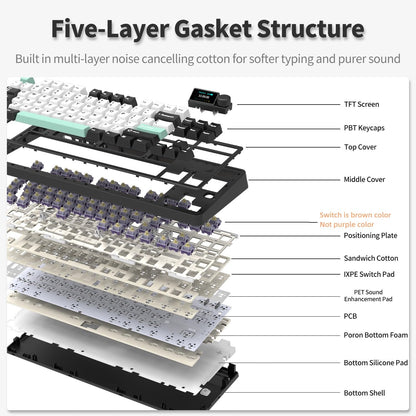 Five-Layer Gasket Structure

Built in multi-layer noise cancelling cotton for softer typing and purer sound

TFT Screen

PBT Keycaps

Top Cover

Middle Cover

Switch is brown color
Not purple color

Positioning Plate

Sandwich Cotton

IXPE Switch Pad

PET Sound Enhancement Pad

PCB

Poron Bottom Foam

Bottom Silicone Pad

Bottom Shell