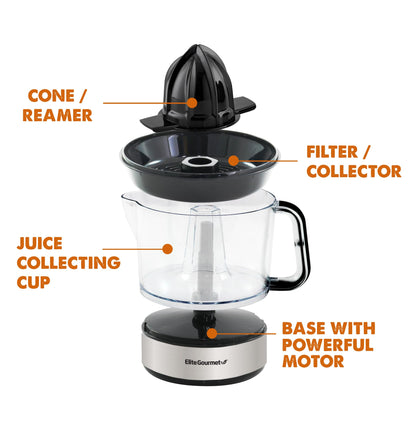 CONE / REAMER

FILTER / COLLECTOR

JUICE COLLECTING CUP

BASE WITH POWERFUL MOTOR

EliteGourmet