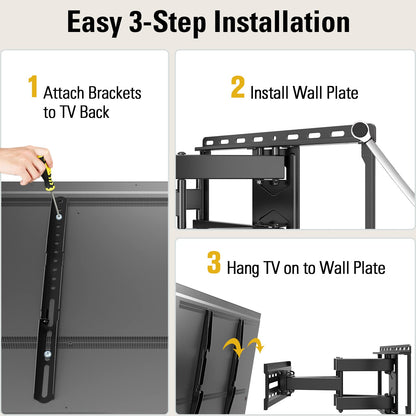 Easy 3-Step Installation

1 Attach Brackets to TV Back

2 Install Wall Plate

3 Hang TV on to Wall Plate