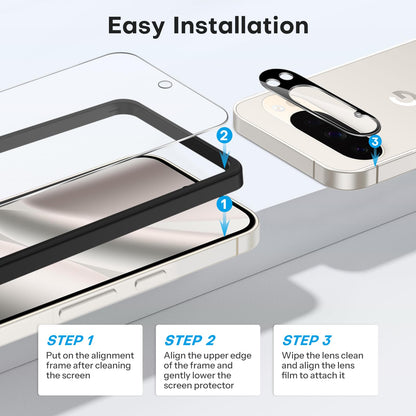 Easy Installation

2

3

1

STEP 1
Put on the alignment frame after cleaning the screen

STEP 2
Align the upper edge of the frame and gently lower the screen protector

STEP 3
Wipe the lens clean and align the lens film to attach it