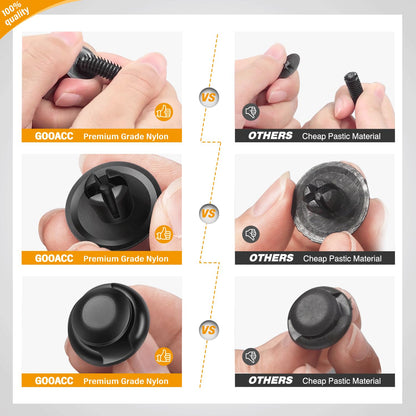 100% quality

GOOACC Premium Grade Nylon

VS

OTHERS Cheap Pastic Material

GOOACC Premium Grade Nylon

VS

OTHERS Cheap Pastic Material

GOOACC Premium Grade Nylon

VS

OTHERS Cheap Pastic Material