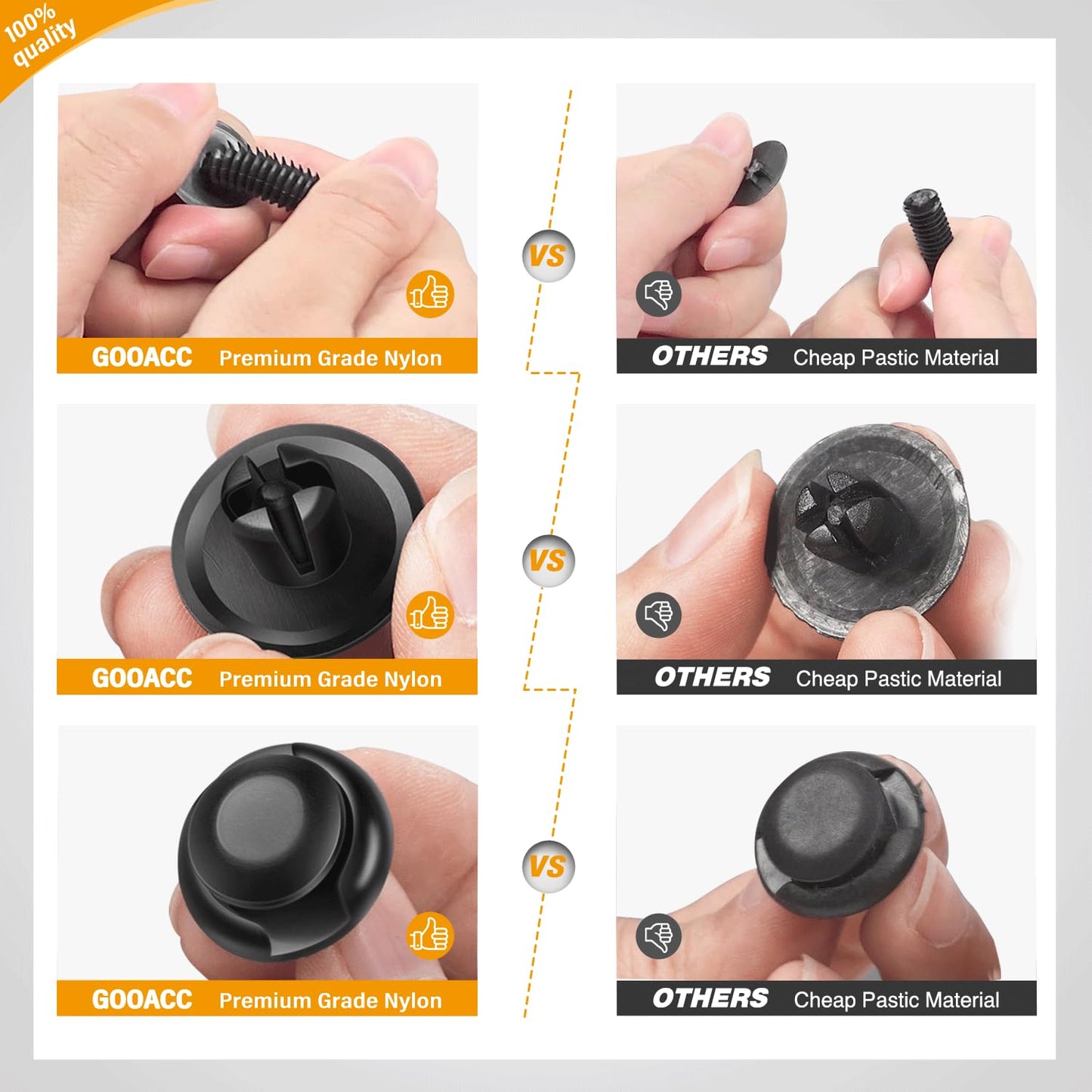 100% quality

GOOACC Premium Grade Nylon

VS

OTHERS Cheap Pastic Material

GOOACC Premium Grade Nylon

VS

OTHERS Cheap Pastic Material

GOOACC Premium Grade Nylon

VS

OTHERS Cheap Pastic Material