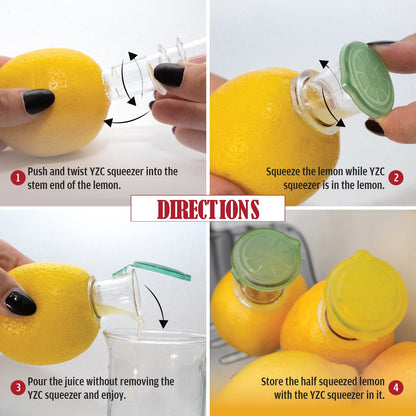 1 Push and twist YZC squeezer into the stem end of the lemon.

Squeeze the lemon while YZC squeezer is in the lemon. 2

DIRECTIONS

3 Pour the juice without removing the YZC squeezer and enjoy.

Store the half squeezed lemon with the YZC squeezer in it. 4